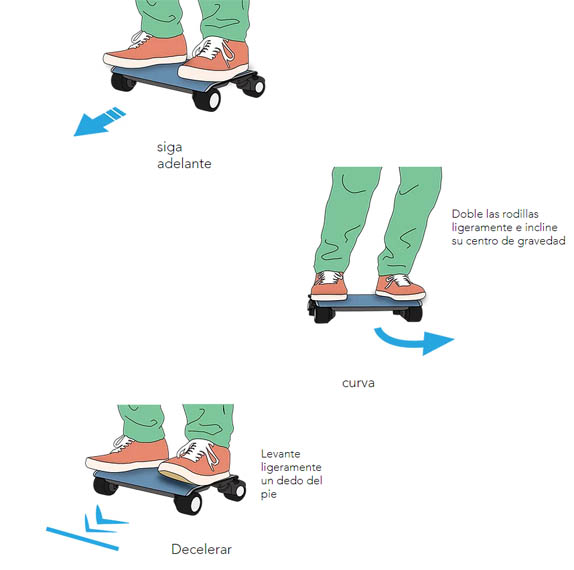 siga adelante

Doble las rodillas ligeramente e incline su centro de gravedad

curva

Levante ligeramente un dedo del pie

Decelerar